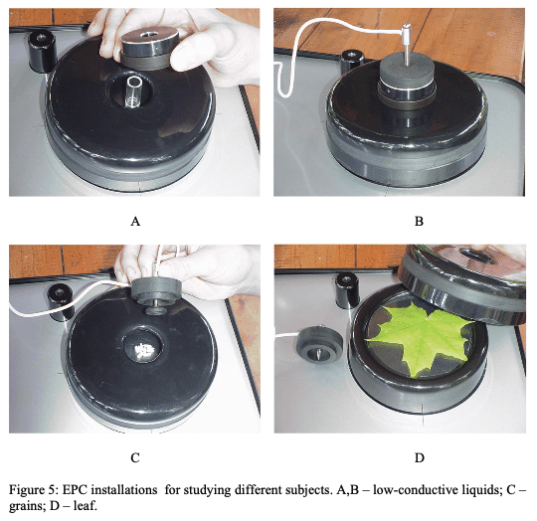 A

B

C

D

Figure 5: EPC installations for studying different subjects. A,B – low-conductive liquids; C – grains; D – leaf.